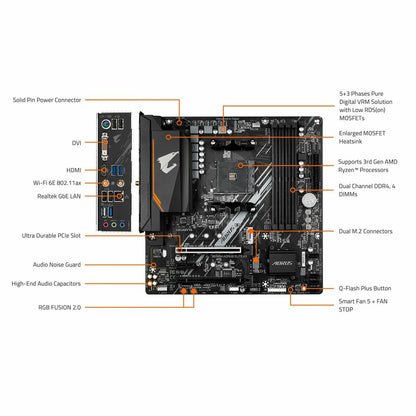 Solid Pin Power Connector

DVI

HDMI

Wi-Fi 6E 802.11ax

Realtek GbE LAN

Ultra Durable PCIe Slot

Audio Noise Guard

High-End Audio Capacitors

RGB FUSION 2.0

5+3 Phases Pure Digital VRM Solution with Low RDS(on) MOSFETs

Enlarged MOSFET Heatsink

Supports 3rd Gen AMD Ryzen™ Processors

Dual Channel DDR4, 4 DIMMs

Dual M.2 Connectors

Q-Flash Plus Button

Smart Fan 5 + FAN STOP

AORUS