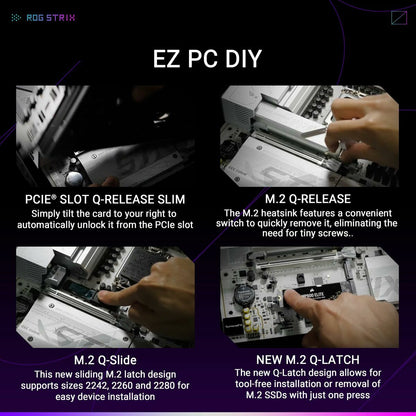 ROG STRIX

EZ PC DIY

PCIE® SLOT Q-RELEASE SLIM
Simply tilt the card to your right to automatically unlock it from the PCIe slot

M.2 Q-RELEASE
The M.2 heatsink features a convenient switch to quickly remove it, eliminating the need for tiny screws..

M.2 Q-Slide
This new sliding M.2 latch design supports sizes 2242, 2260 and 2280 for easy device installation

NEW M.2 Q-LATCH
The new Q-Latch design allows for tool-free installation or removal of M.2 SSDs with just one press